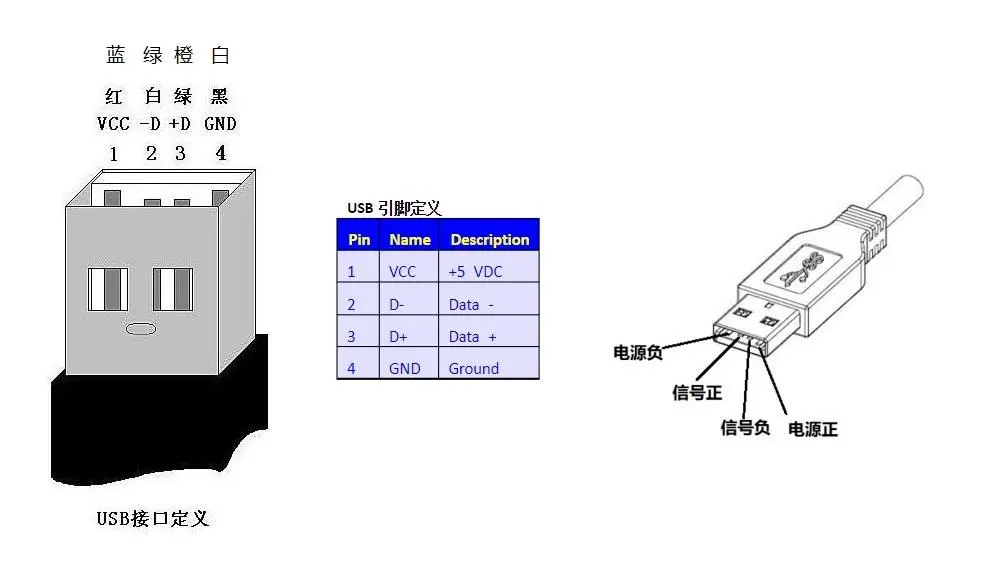 蓝 绿 橙 白

红 白 绿 黑
VCC -D +D GND
1 2 3 4

USB接口定义

USB 引脚定义

| Pin | Name | Description |
|---|---|---|
| 1 | VCC | +5 VDC |
| 2 | D- | Data - |
| 3 | D+ | Data + |
| 4 | GND | Ground |

电源负
信号正
信号负
电源正